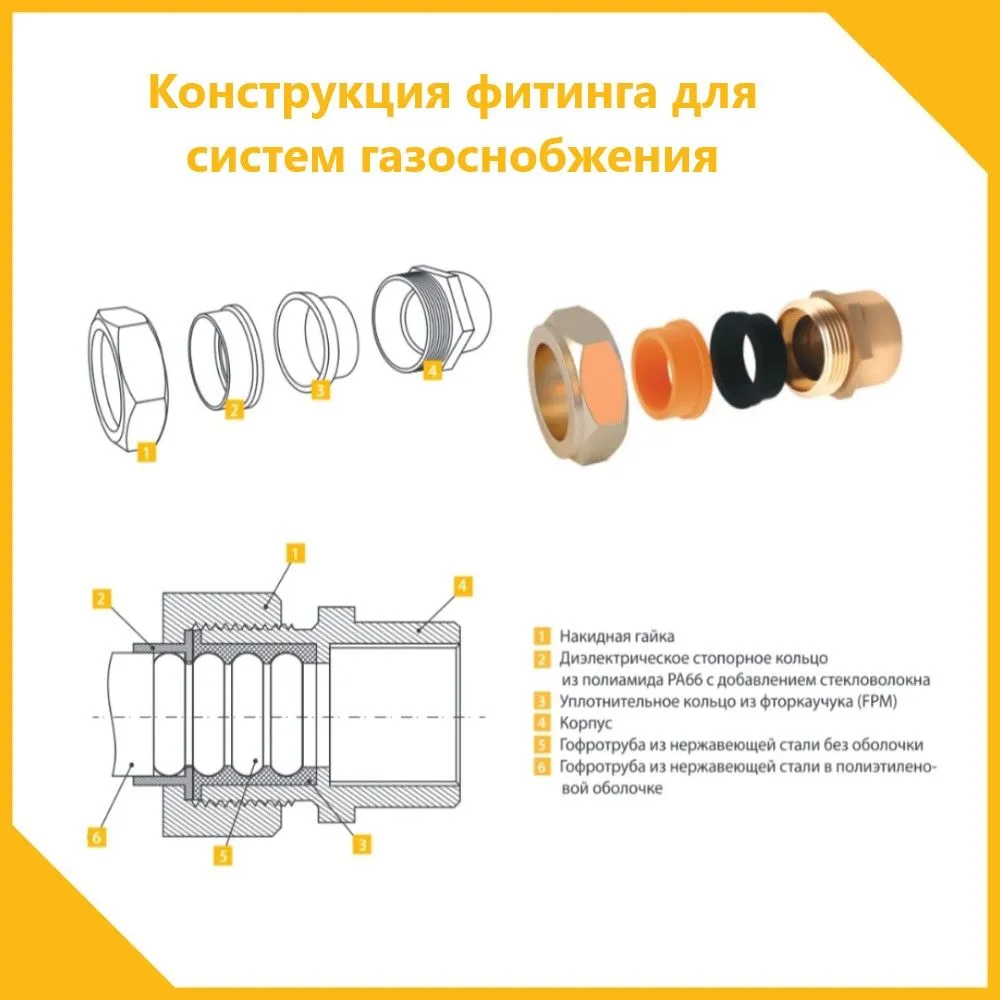 Конструкция фитинга для систем газоснобжения

1
2
3
4

1
2
4
6
5
3

1 Накидная гайка
2 Диэлектрическое стопорное кольцо из полиамида PA66 с добавлением стекловолокна
3 Уплотнительное кольцо из фторкаучука (FPM)
4 Корпус
5 Гофротруба из нержавеющей стали без оболочки
6 Гофротруба из нержавеющей стали в полиэтиленовой оболочке